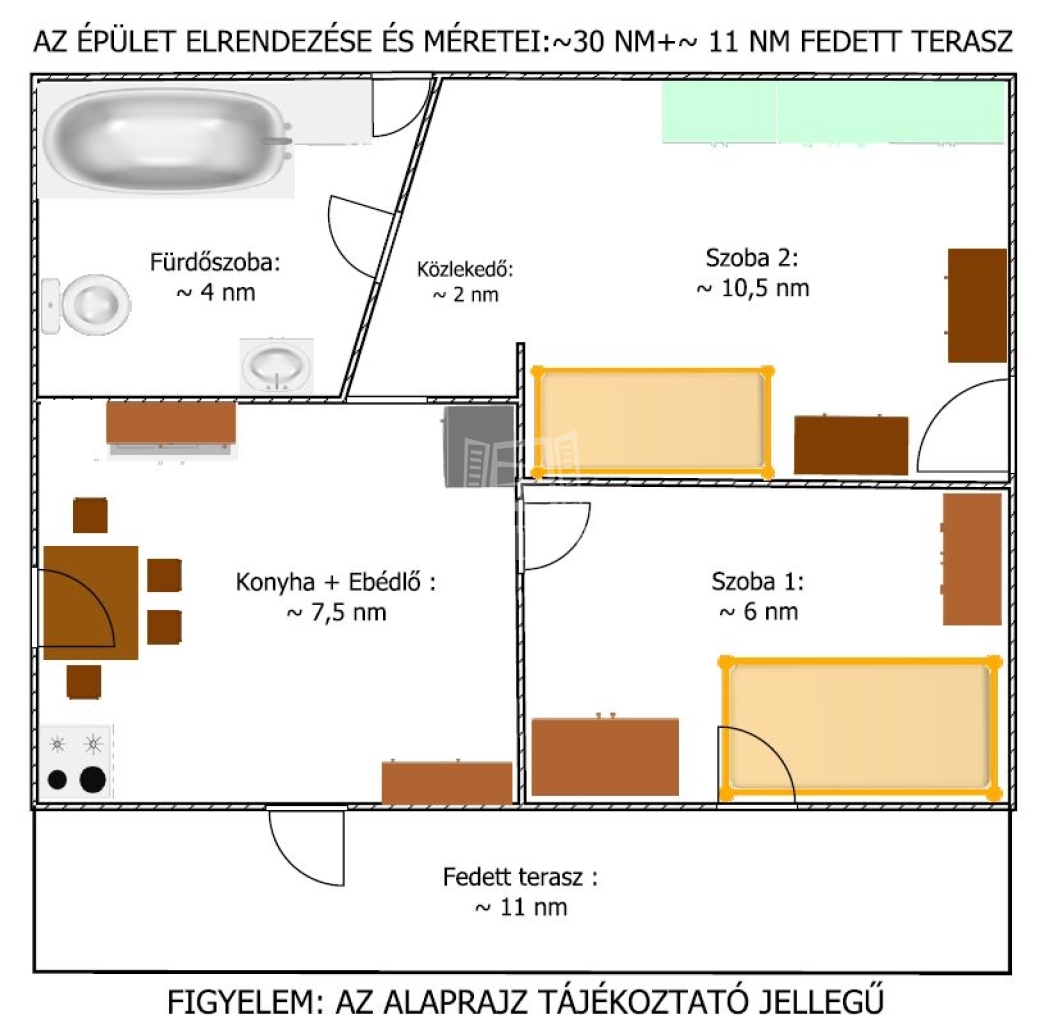 AZ ÉPÜLET ELRENDEZÉSE ÉS MÉRETEI:~30 NM+~ 11 NM FEDETT TERASZ

Fürdőszoba:
~ 4 nm

Közlekedő:
~ 2 nm

Szoba 2:
~ 10,5 nm

Konyha + Ebédlő :
~ 7,5 nm

Szoba 1:
~ 6 nm

Fedett terasz :
~ 11 nm

FIGYELEM: AZ ALAPRAJZ TÁJÉKOZTATÓ JELLEGŰ